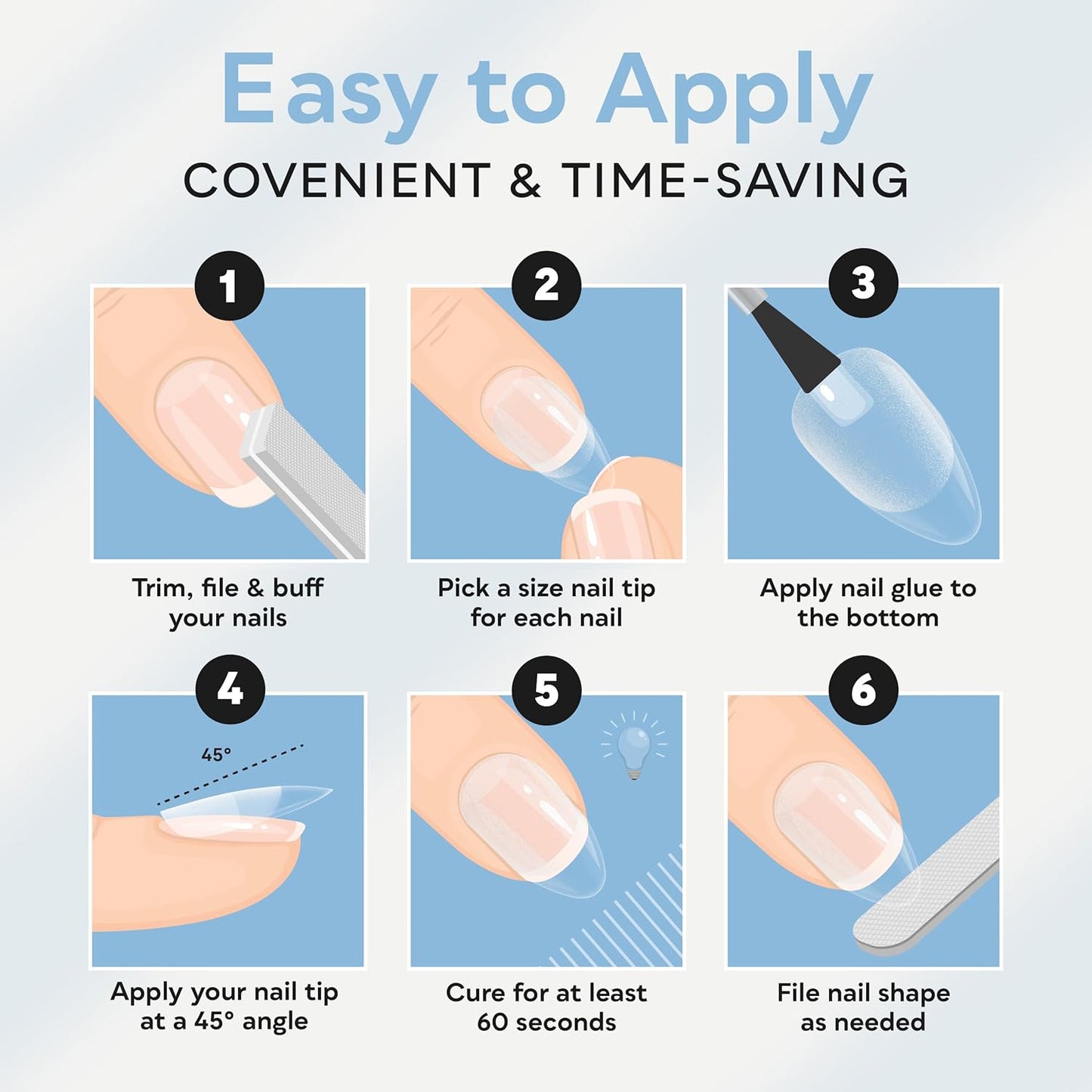 Easy to Apply
COVENIENT & TIME-SAVING

1
Trim, file & buff your nails

2
Pick a size nail tip for each nail

3
Apply nail glue to the bottom

4
45°
Apply your nail tip at a 45° angle

5
Cure for at least 60 seconds

6
File nail shape as needed